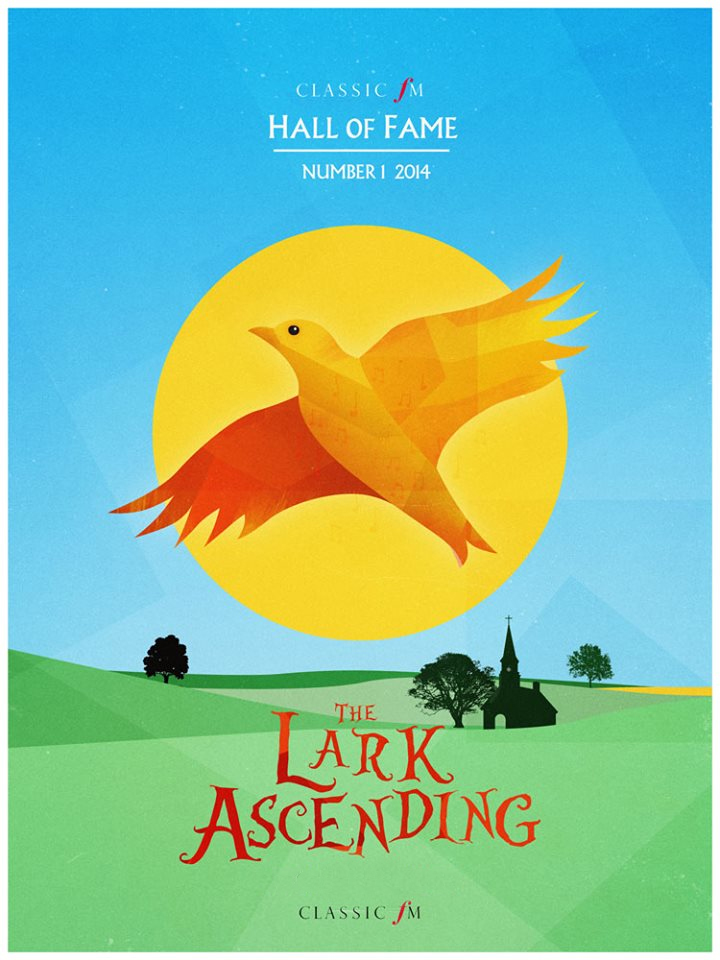 CLASSIC fM

HALL OF FAME

NUMBER 1 2014

THE LARK ASCENDING

CLASSIC fM