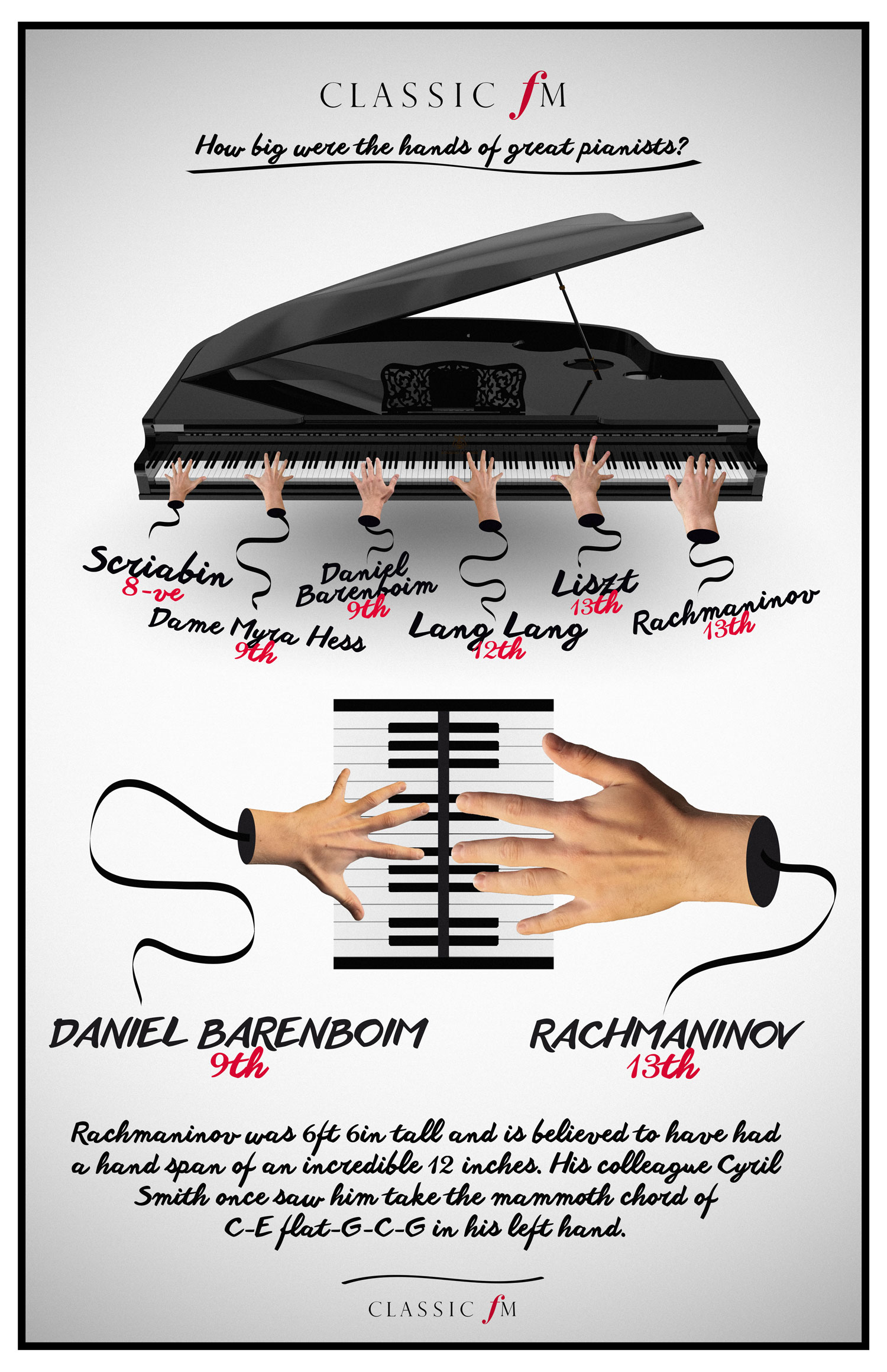 CLASSIC fM

How big were the hands of great pianists?

Scriabin
8-ve

Dame Myra Hess
9th

Daniel Barenboim
9th

Lang Lang
12th

Liszt
13th

Rachmaninov
13th

DANIEL BARENBOIM
9th

RACHMANINOV
13th

Rachmaninov was 6ft 6in tall and is believed to have had a hand span of an incredible 12 inches. His colleague Cyril Smith once saw him take the mammoth chord of C-E flat-G-C-G in his left hand.

CLASSIC fM