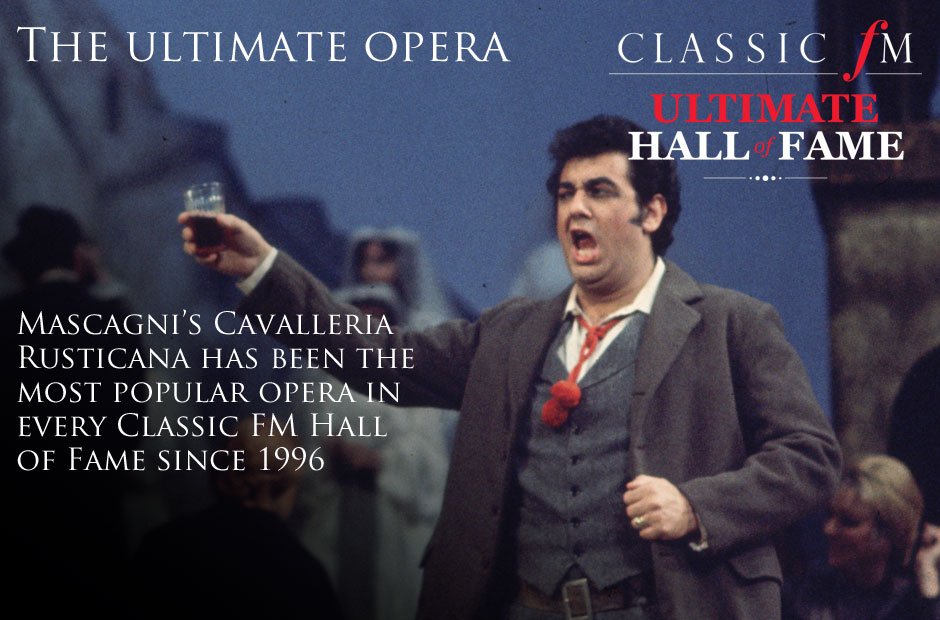 The ultimate opera

CLASSIC fM
ULTIMATE
HALL of FAME

Mascagni's Cavalleria Rusticana has been the most popular opera in every Classic FM Hall of Fame since 1996